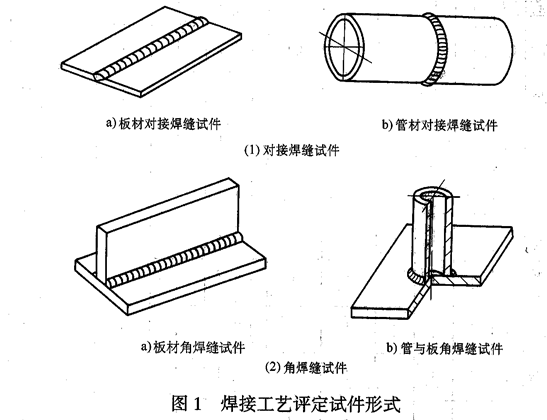 a) 板材对接焊缝试件

b) 管材对接焊缝试件

(1) 对接焊缝试件

a) 板材角焊缝试件

b) 管与板角焊缝试件

(2) 角焊缝试件

图 1 焊接工艺评定试件形式